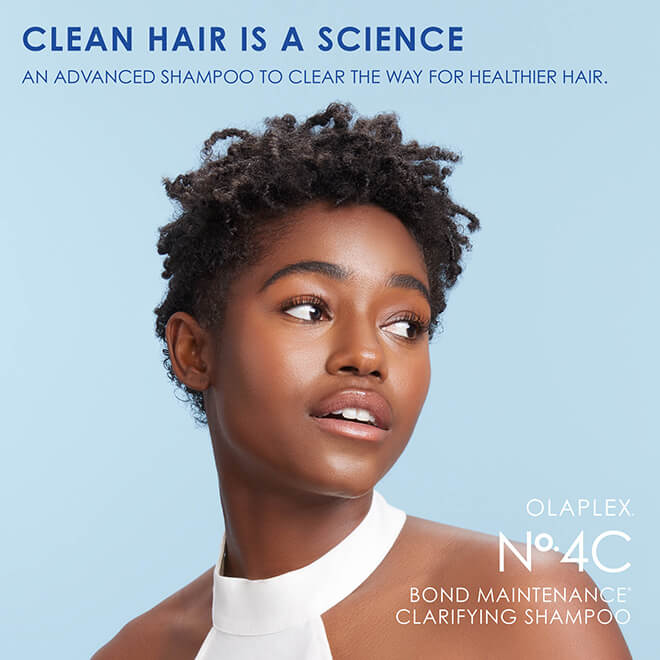 CLEAN HAIR IS A SCIENCE
AN ADVANCED SHAMPOO TO CLEAR THE WAY FOR HEALTHIER HAIR.

OLAPLEX.
Nº.4C
BOND MAINTENANCE®
CLARIFYING SHAMPOO